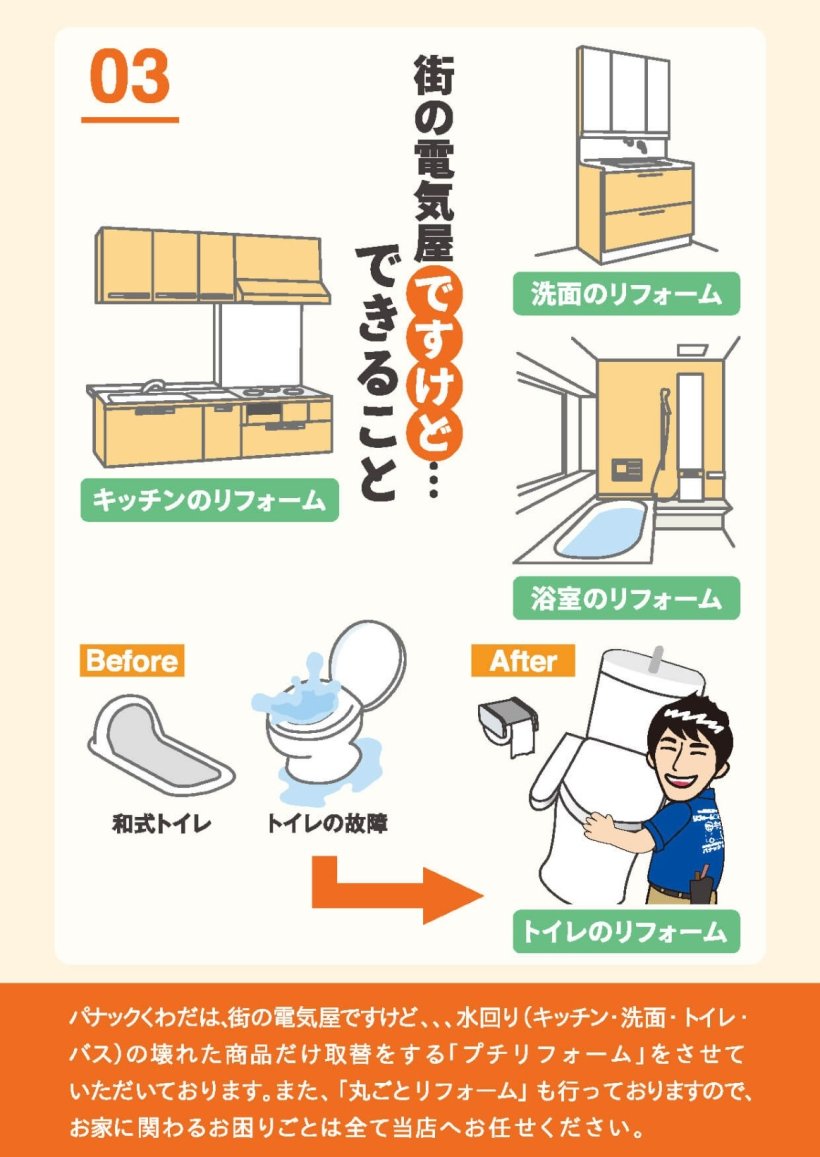 03

街の電気屋ですけど…
できること

洗面のリフォーム

キッチンのリフォーム

浴室のリフォーム

Before

和式トイレ

トイレの故障

After

トイレのリフォーム

パナックくわだは、街の電気屋ですけど、、、水回り（キッチン・洗面・トイレ・バス）の壊れた商品だけ取替をする「プチリフォーム」をさせていただいております。また、「丸ごとリフォーム」も行っておりますので、お家に関わるお困りごとは全て当店へお任せください。